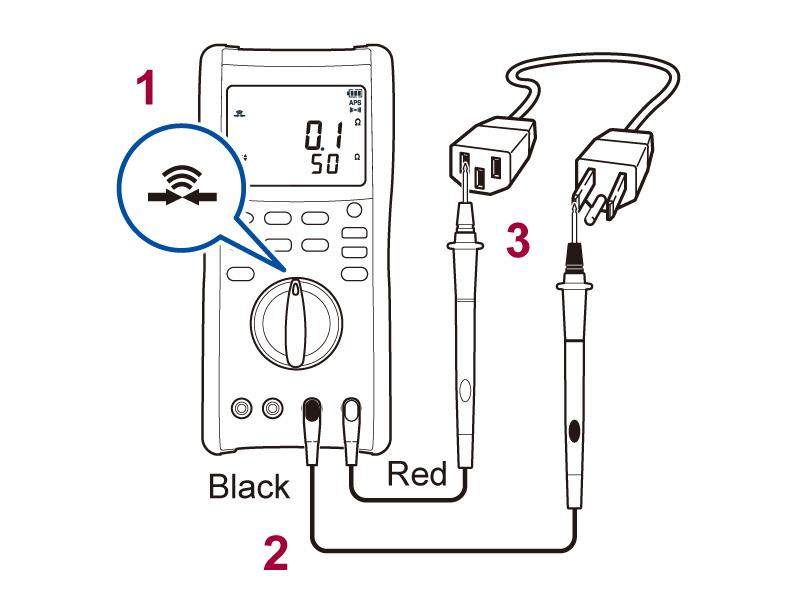 1

APS

0.1 Ω
50 Ω

3

Black

Red

2